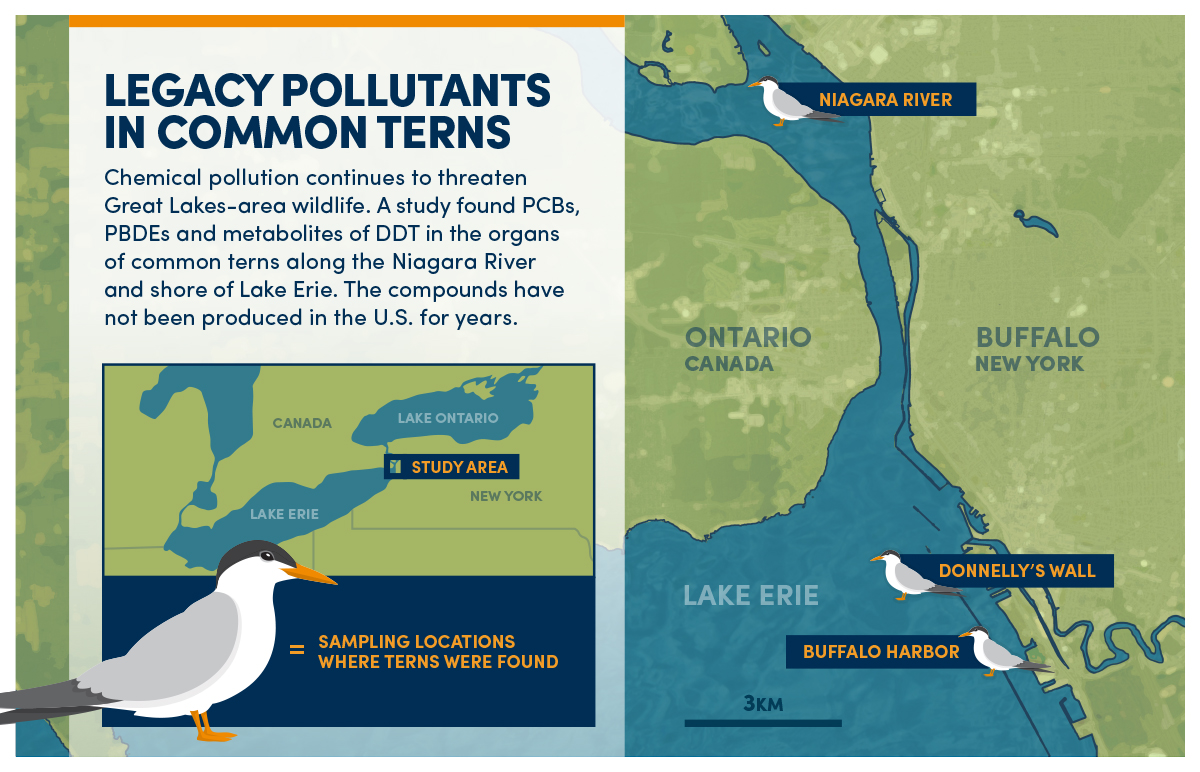 LEGACY POLLUTANTS IN COMMON TERNS

Chemical pollution continues to threaten Great Lakes-area wildlife. A study found PCBs, PBDEs and metabolites of DDT in the organs of common terns along the Niagara River and shore of Lake Erie. The compounds have not been produced in the U.S. for years.

CANADA
LAKE ONTARIO
STUDY AREA
NEW YORK
LAKE ERIE

= SAMPLING LOCATIONS WHERE TERNS WERE FOUND

NIAGARA RIVER
ONTARIO
CANADA
BUFFALO
NEW YORK
LAKE ERIE
DONNELLY'S WALL
BUFFALO HARBOR
3KM